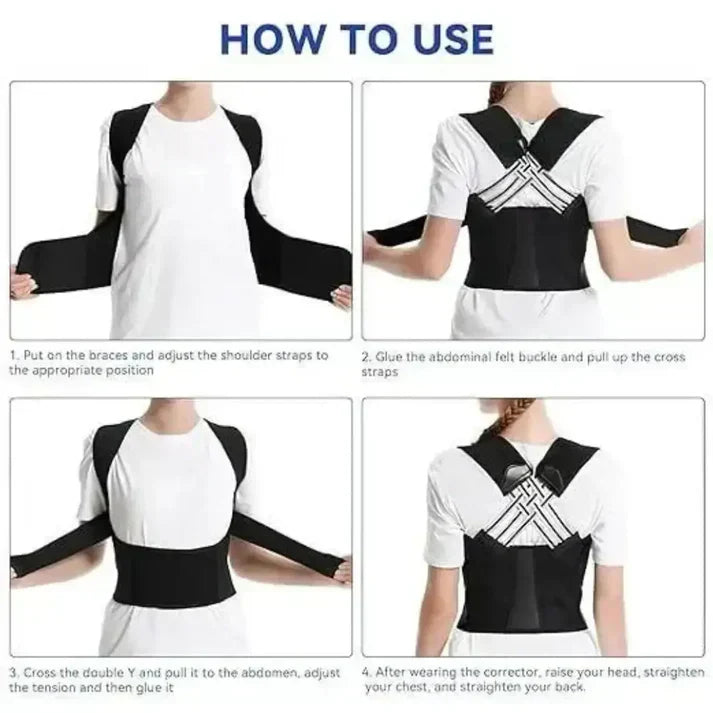 HOW TO USE

1. Put on the braces and adjust the shoulder straps to the appropriate position

2. Glue the abdominal felt buckle and pull up the cross straps

3. Cross the double Y and pull it to the abdomen, adjust the tension and then glue it

4. After wearing the corrector, raise your head, straighten your chest, and straighten your back.